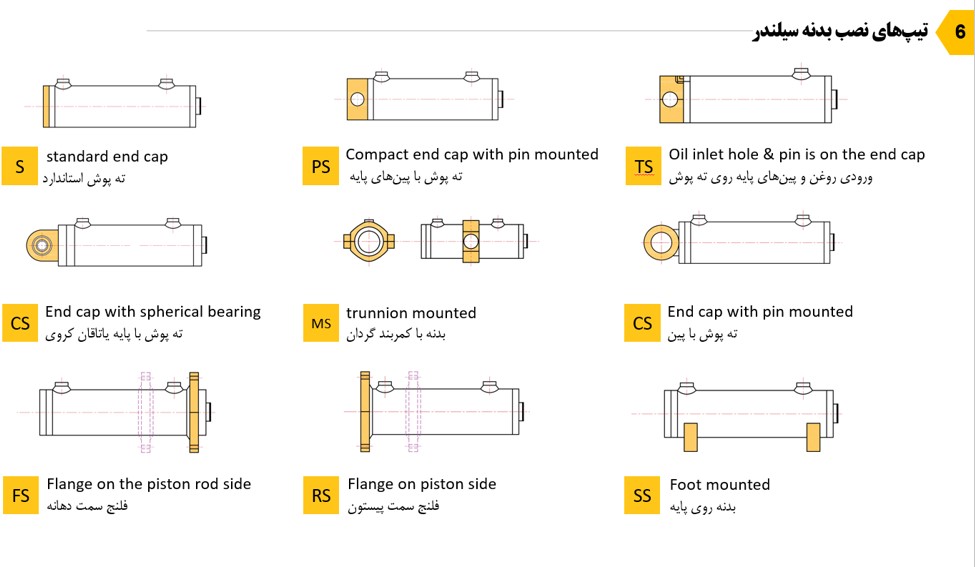 6 تیپ‌های نصب بدنه سیلندر

S standard end cap
ته پوش استاندارد

PS Compact end cap with pin mounted
ته پوش با پین‌های پایه

TS Oil inlet hole & pin is on the end cap
ورودی روغن و پین‌های پایه روی ته پوش

CS End cap with spherical bearing
ته پوش با پایه یاتاقان کروی

MS trunnion mounted
بدنه با کمربند گردان

CS End cap with pin mounted
ته پوش با پین

FS Flange on the piston rod side
فلنج سمت دهانه

RS Flange on piston side
فلنج سمت پیستون

SS Foot mounted
بدنه روی پایه