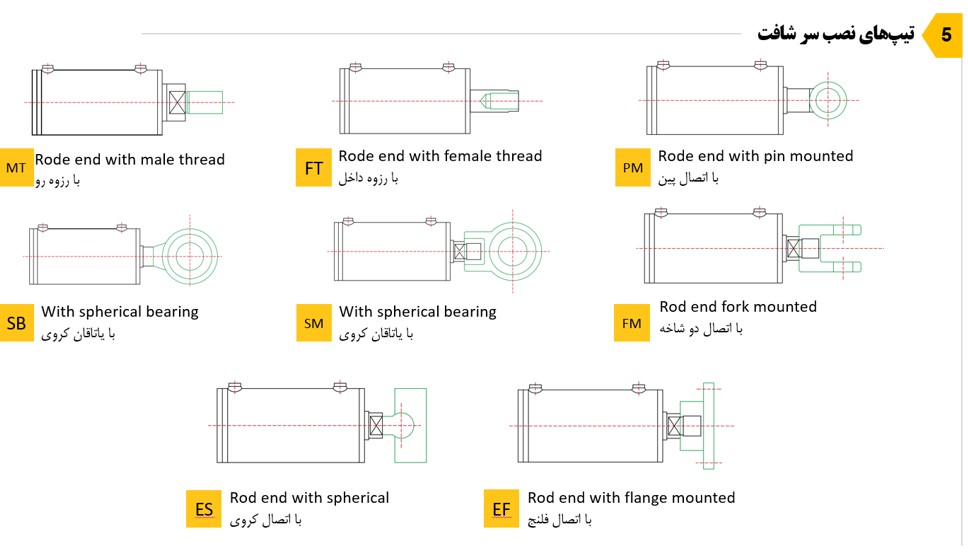 5 تیپ‌های نصب سر شافت

MT Rode end with male thread
با رزوه رو

FT Rode end with female thread
با رزوه داخل

PM Rode end with pin mounted
با اتصال پین

SB With spherical bearing
با یاتاقان کروی

SM With spherical bearing
با یاتاقان کروی

FM Rod end fork mounted
با اتصال دو شاخه

ES Rod end with spherical
با اتصال کروی

EF Rod end with flange mounted
با اتصال فلنج